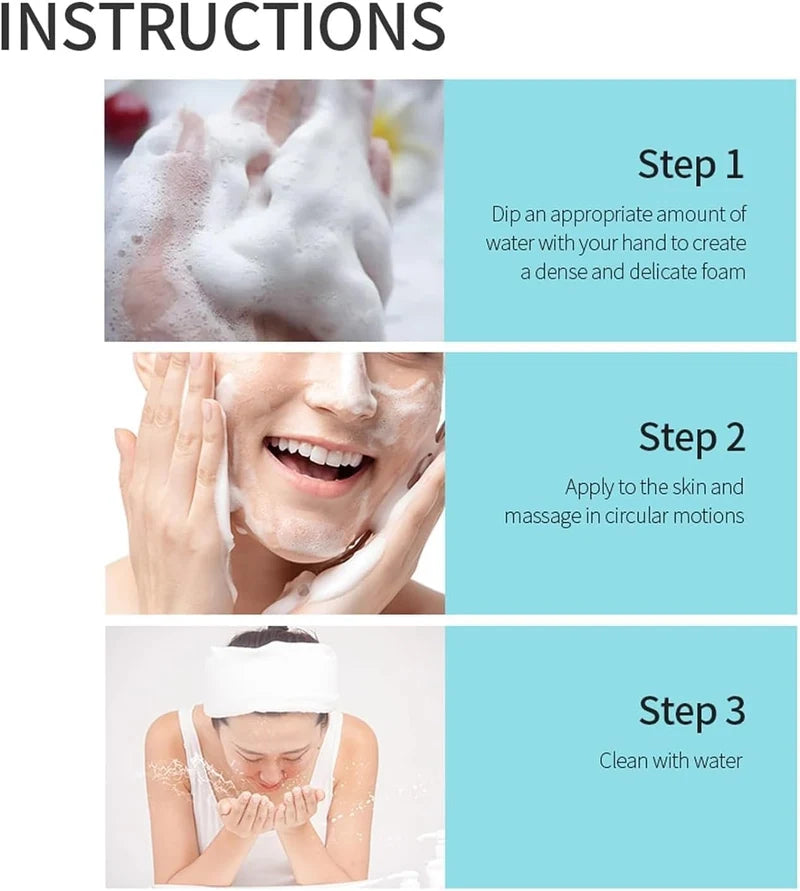 INSTRUCTIONS

Step 1

Dip an appropriate amount of water with your hand to create a dense and delicate foam

Step 2

Apply to the skin and massage in circular motions

Step 3

Clean with water